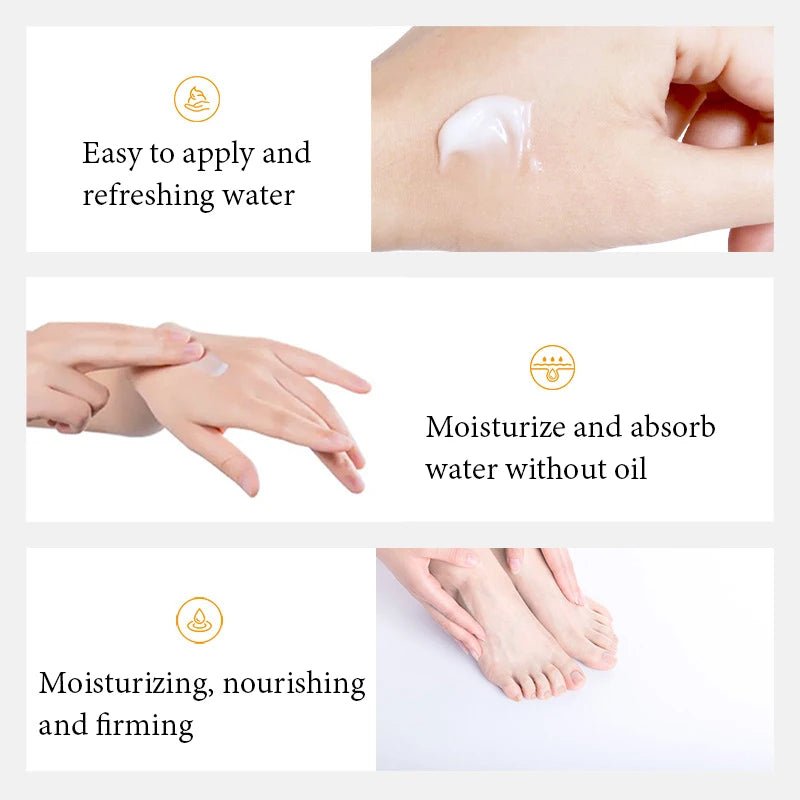 Easy to apply and refreshing water

Moisturize and absorb water without oil

Moisturizing, nourishing and firming