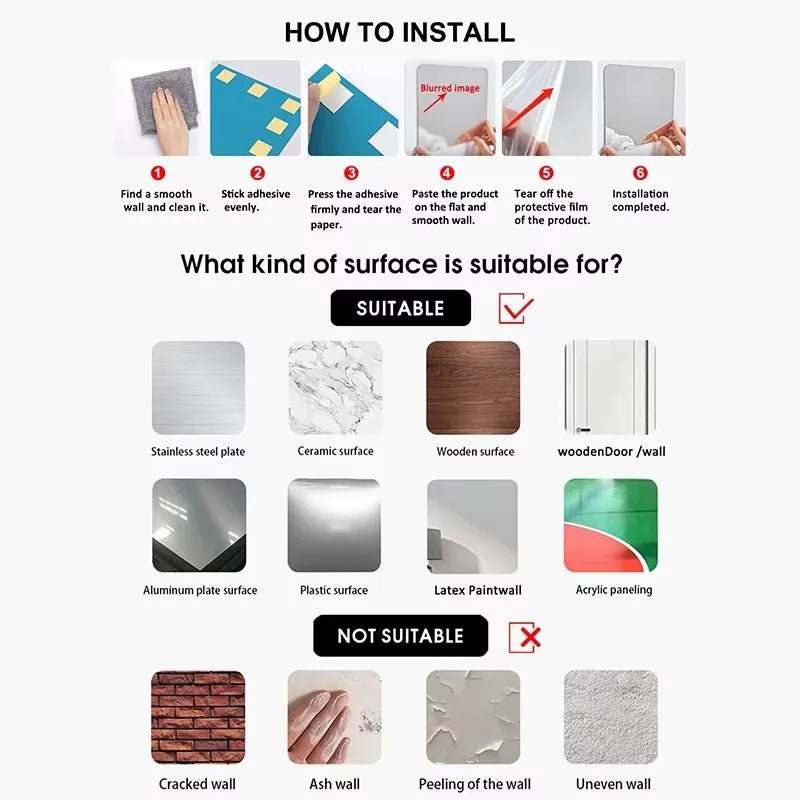 HOW TO INSTALL

Blurred image

1
Find a smooth wall and clean it.

2
Stick adhesive evenly.

3
Press the adhesive firmly and tear the paper.

4
Paste the product on the flat and smooth wall.

5
Tear off the protective film of the product.

6
Installation completed.

What kind of surface is suitable for?

SUITABLE

Stainless steel plate

Ceramic surface

Wooden surface

woodenDoor /wall

Aluminum plate surface

Plastic surface

Latex Paintwall

Acrylic paneling

NOT SUITABLE

Cracked wall

Ash wall

Peeling of the wall

Uneven wall