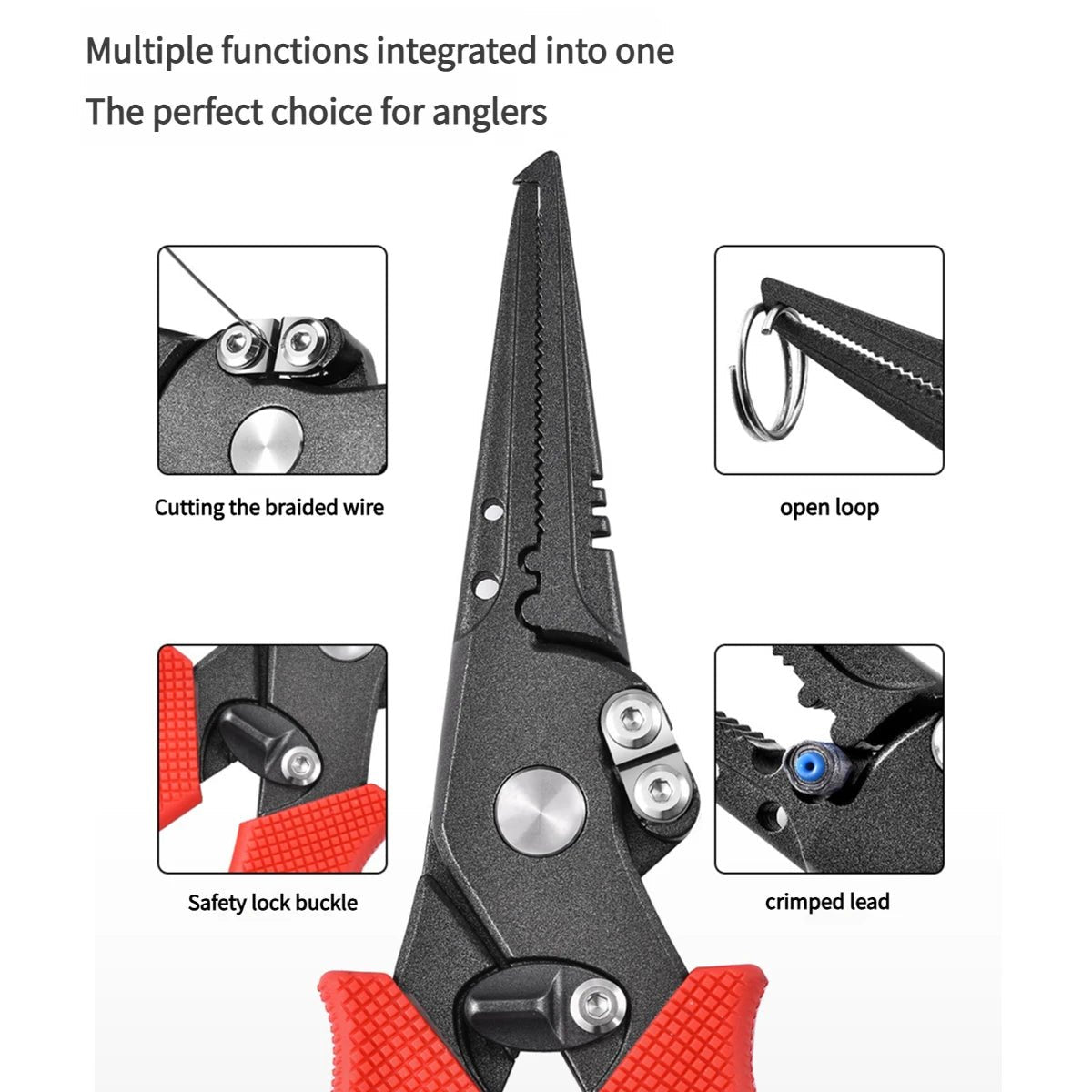 Multiple functions integrated into one

The perfect choice for anglers

Cutting the braided wire

open loop

Safety lock buckle

crimped lead