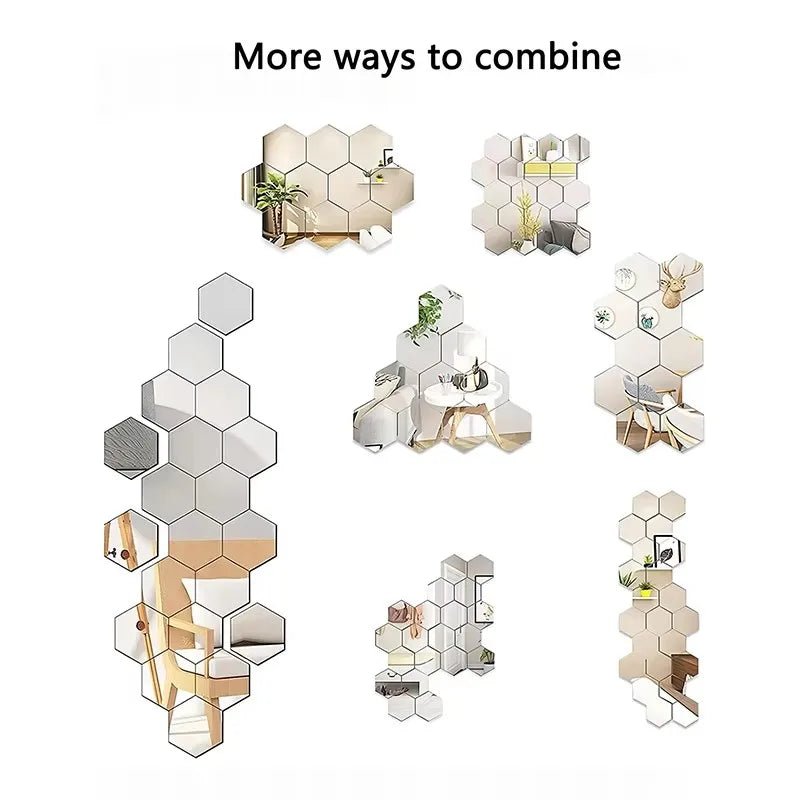 More ways to combine