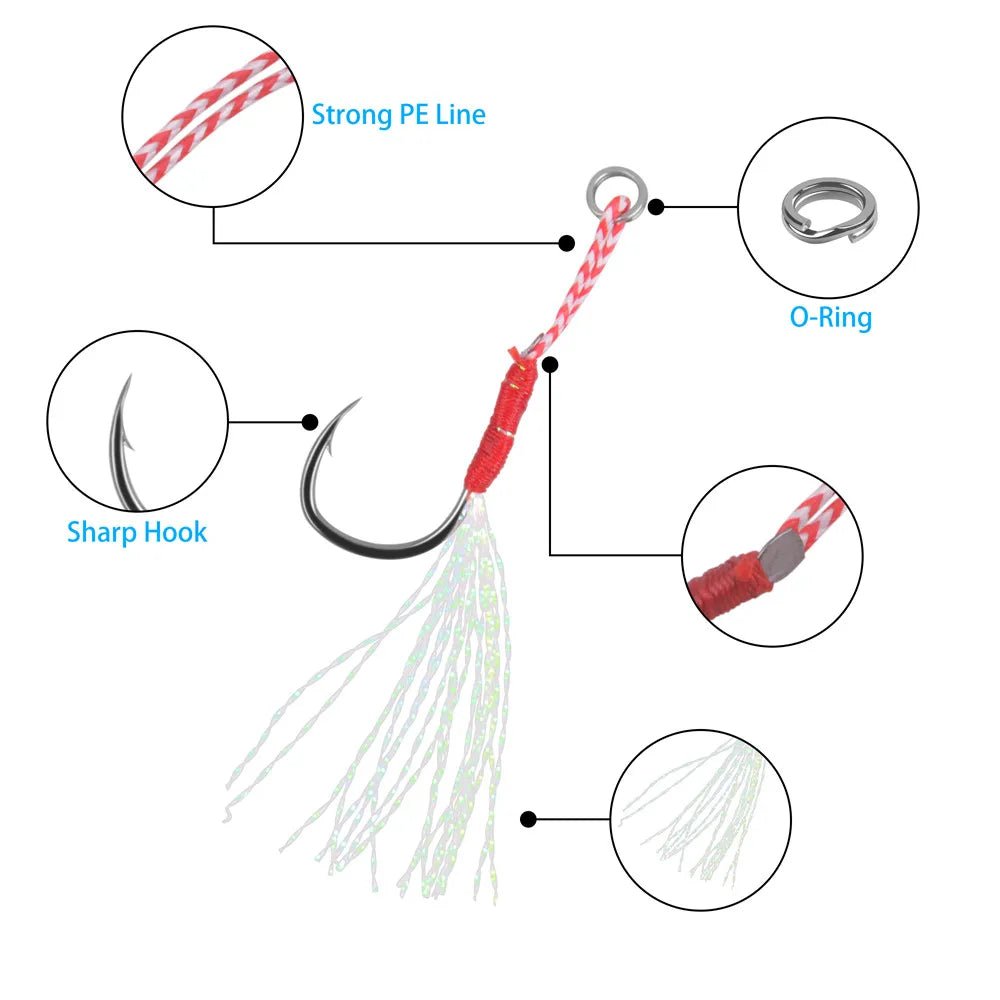 Strong PE Line

O-Ring

Sharp Hook